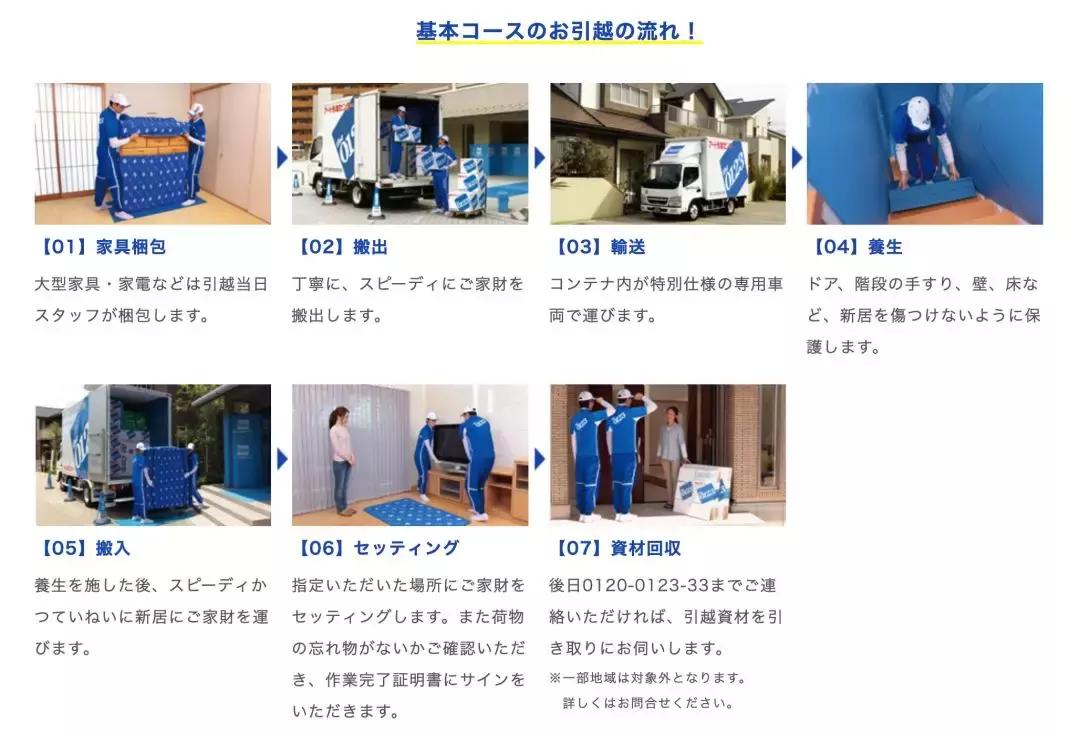 基本コースのお引越の流れ！

【01】家具梱包
大型家具・家電などは引越当日スタッフが梱包します。

【02】搬出
丁寧に、スピーディにご家財を搬出します。

【03】輸送
コンテナ内が特別仕様の専用車両で運びます。

【04】養生
ドア、階段の手すり、壁、床など、新居を傷つけないように保護します。

【05】搬入
養生を施した後、スピーディかつていねいに新居にご家財を運びます。

【06】セッティング
指定いただいた場所にご家財をセッティングします。また荷物の忘れ物がないかご確認いただき、作業完了証明書にサインをいただきます。

【07】資材回収
後日0120-0123-33までご連絡いただければ、引越資材を引き取りにお伺いします。
※一部地域は対象外となります。
詳しくはお問合せください。