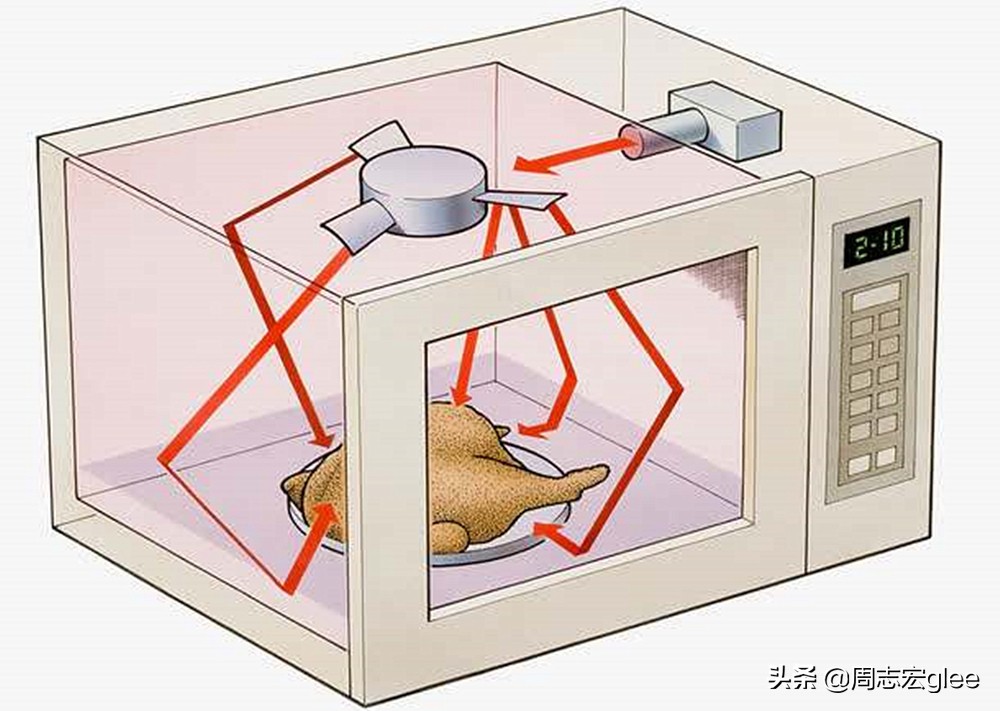 2:10

头条 @周志宏glee