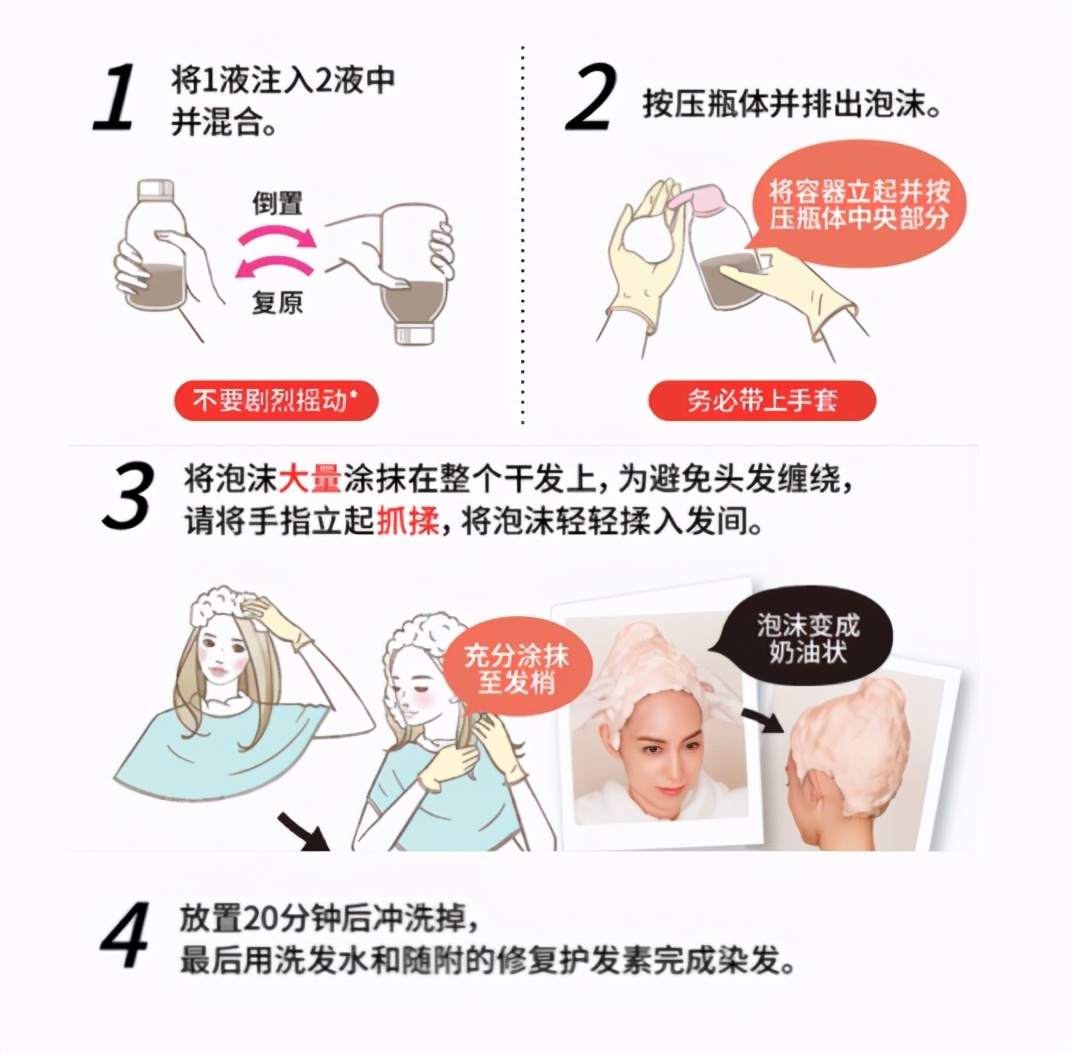 1 将1液注入2液中并混合。

倒置

复原

不要剧烈摇动*

2 按压瓶体并排出泡沫。

将容器立起并按压瓶体中央部分

务必带上手套

3 将泡沫大量涂抹在整个干发上，为避免头发缠绕，请将手指立起抓揉，将泡沫轻轻揉入发间。

充分涂抹至发梢

泡沫变成奶油状

4 放置20分钟后冲洗掉，最后用洗发水和随附的修复护发素完成染发。