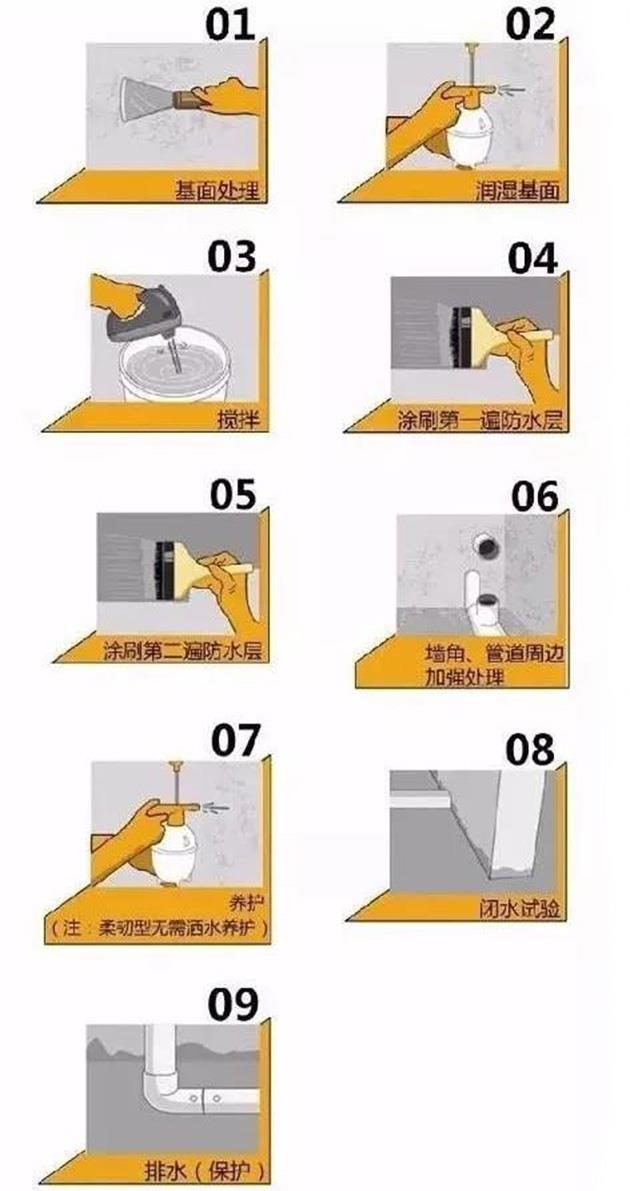 01
基面处理

02
润湿基面

03
搅拌

04
涂刷第一遍防水层

05
涂刷第二遍防水层

06
墙角、管道周边加强处理

07
养护
（注：柔韧型无需洒水养护）

08
闭水试验

09
排水（保护）