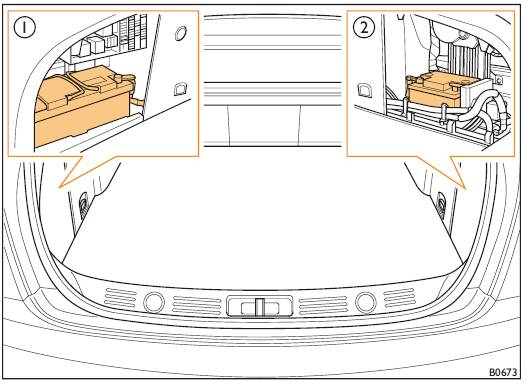 1
2
B0673