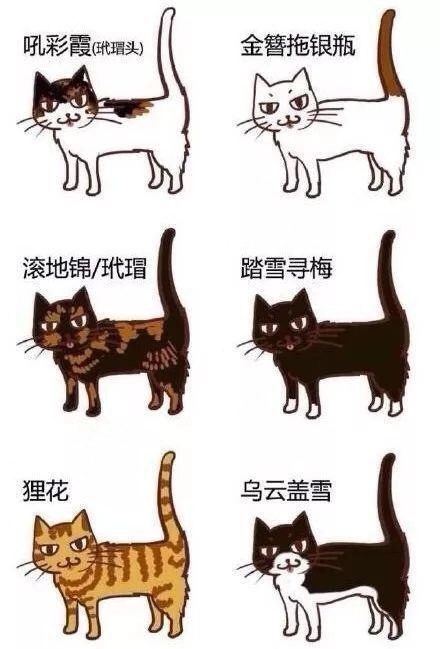 吼彩霞(玳瑁头)

金簪拖银瓶

滚地锦/玳瑁

踏雪寻梅

狸花

乌云盖雪