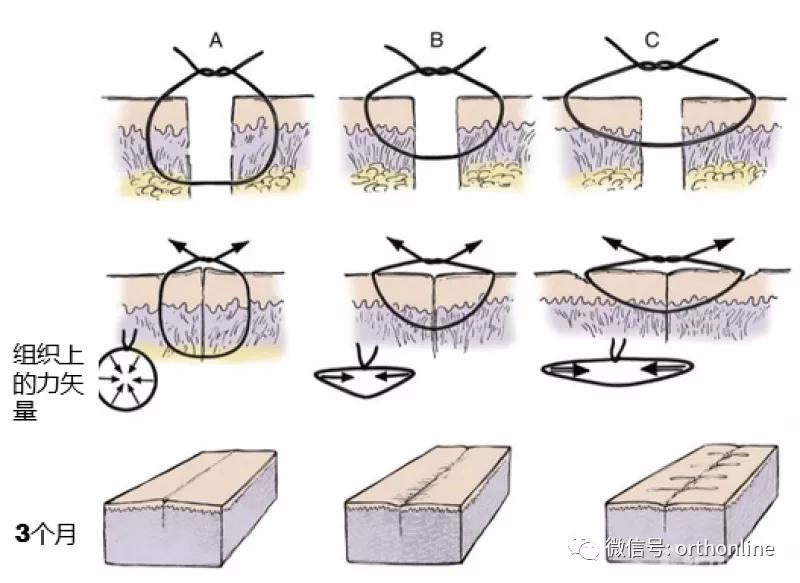 A
B
C

组织上的力矢量

3个月

微信号: orthonline