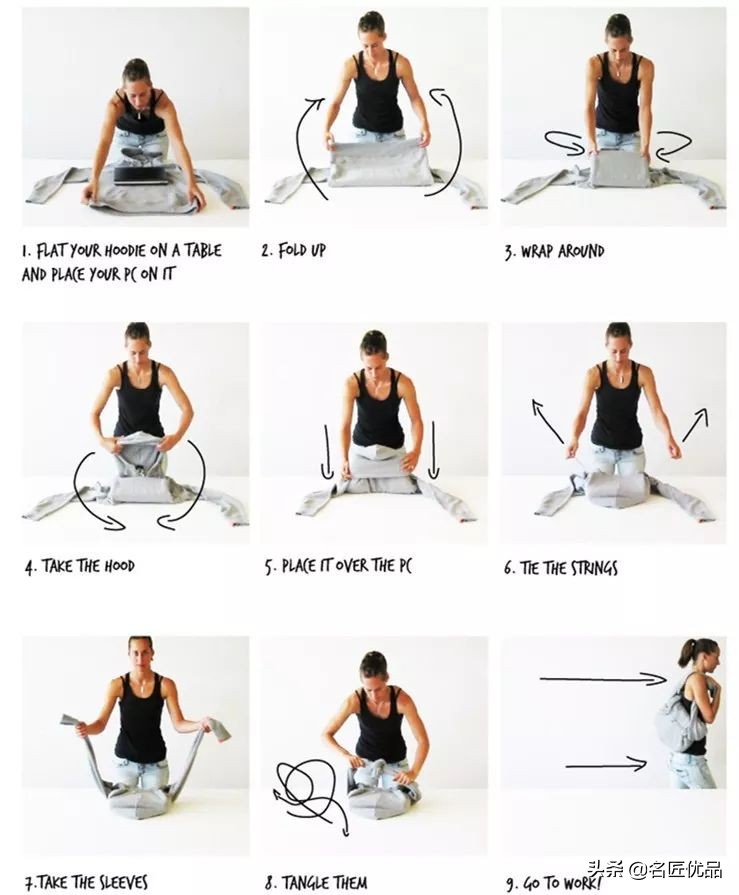 1. FLAT YOUR HOODIE ON A TABLE AND PLACE YOUR PC ON IT

2. FOLD UP

3. WRAP AROUND

4. TAKE THE HOOD

5. PLACE IT OVER THE PC

6. TIE THE STRINGS

7. TAKE THE SLEEVES

8. TANGLE THEM

9. GO TO WORK!

头条 @名匠优品