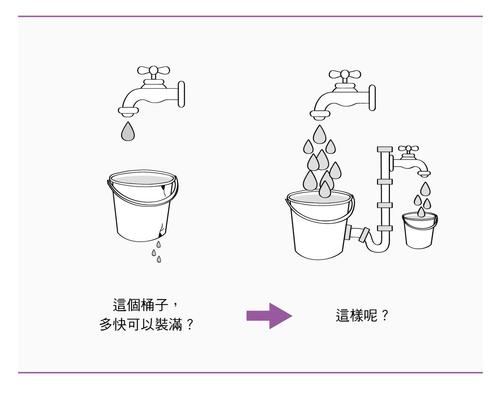 這個桶子，
多快可以裝滿？

這樣呢？