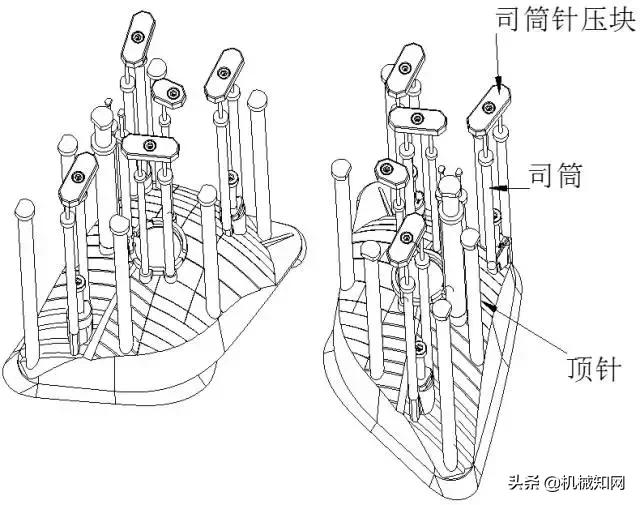 司筒针压块

司筒

顶针

头条 @机械知网