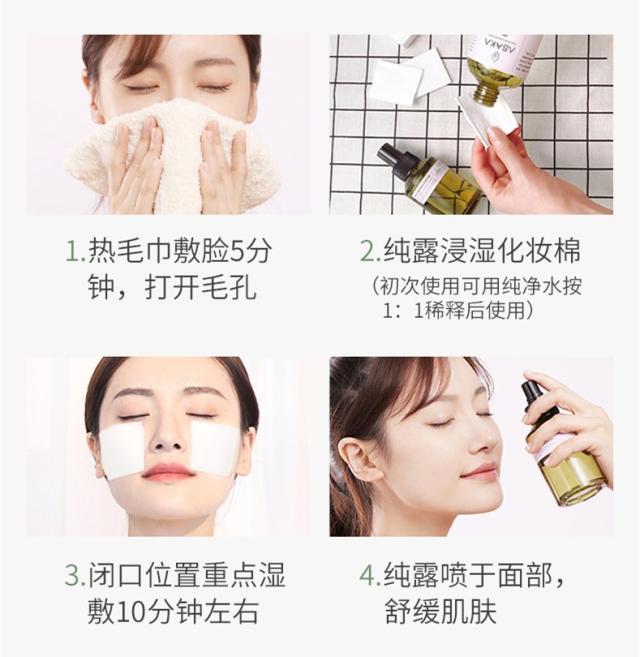 ASAKA

1.热毛巾敷脸5分钟，打开毛孔

2.纯露浸湿化妆棉
（初次使用可用纯净水按1：1稀释后使用）

3.闭口位置重点湿敷10分钟左右

4.纯露喷于面部，舒缓肌肤