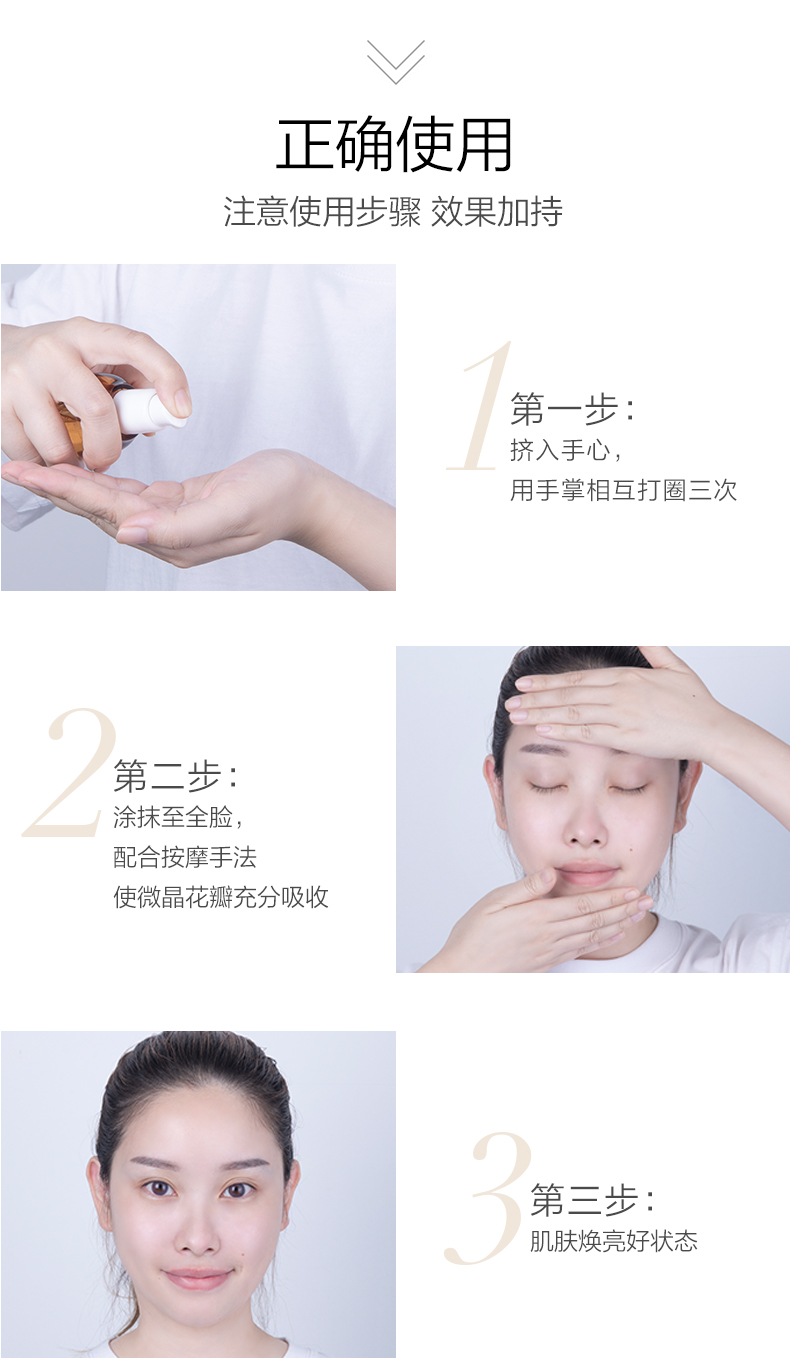 正确使用

注意使用步骤 效果加持

1

第一步：
挤入手心，
用手掌相互打圈三次

2

第二步：
涂抹至全脸，
配合按摩手法
使微晶花瓣充分吸收

3

第三步：
肌肤焕亮好状态