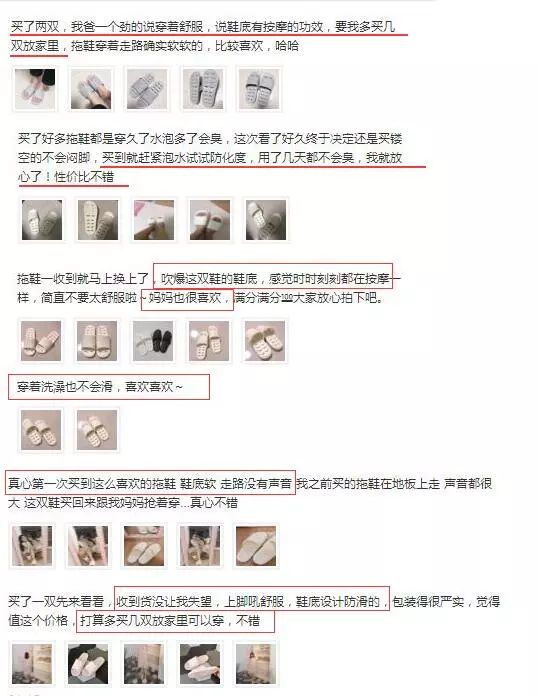 买了两双，我爸一个劲的说穿着舒服，说鞋底有按摩的功效，要我多买几双放家里，拖鞋穿着走路确实软软的，比较喜欢，哈哈

买了好多拖鞋都是穿久了水泡多了会臭，这次看了好久终于决定还是买镂空的不会闷脚，买到就赶紧泡水试试防化度，用了几天都不会臭，我就放心了！性价比不错

拖鞋一收到就马上换上了，吹爆这双鞋的鞋底，感觉时时刻刻都在按摩一样，简直不要太舒服啦～妈妈也很喜欢，满分满分💯大家放心拍下吧。

穿着洗澡也不会滑，喜欢喜欢～

真心第一次买到这么喜欢的拖鞋 鞋底软 走路没有声音 我之前买的拖鞋在地板上走 声音都很大 这双鞋买回来跟我妈妈抢着穿...真心不错

买了一双先来看看，收到货没让我失望，上脚吼舒服，鞋底设计防滑的，包装得很严实，觉得值这个价格，打算多买几双放家里可以穿，不错