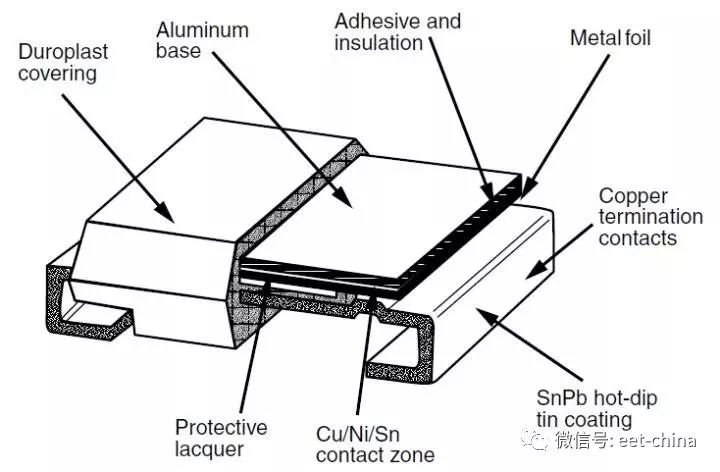 Duroplast covering

Aluminum base

Adhesive and insulation

Metal foil

Copper termination contacts

SnPb hot-dip tin coating

Protective lacquer

Cu/Ni/Sn contact zone

微信号: eet-china