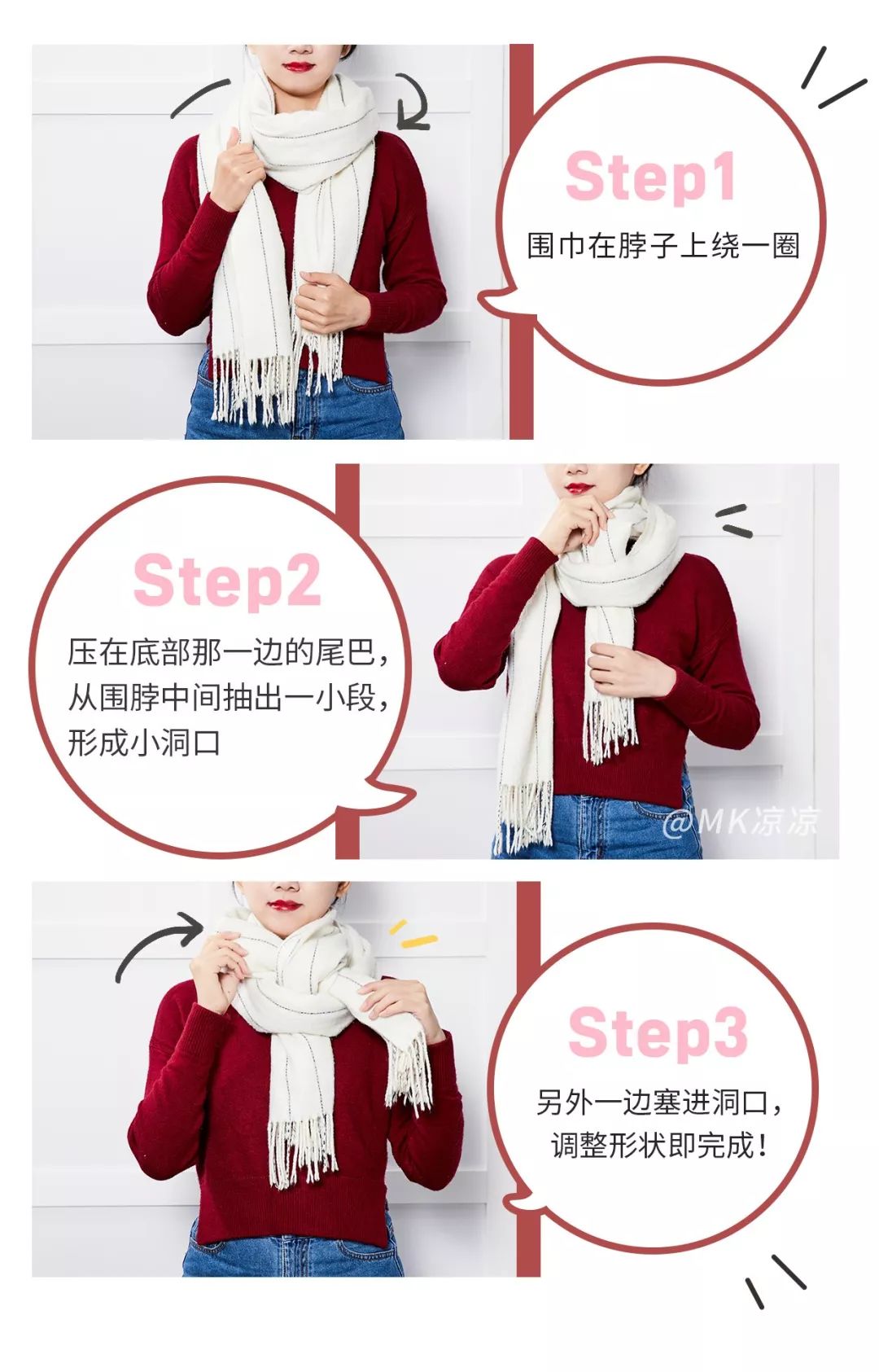 Step1
围巾在脖子上绕一圈

Step2
压在底部那一边的尾巴，从围脖中间抽出一小段，形成小洞口

@MK凉凉

Step3
另外一边塞进洞口，调整形状即完成！