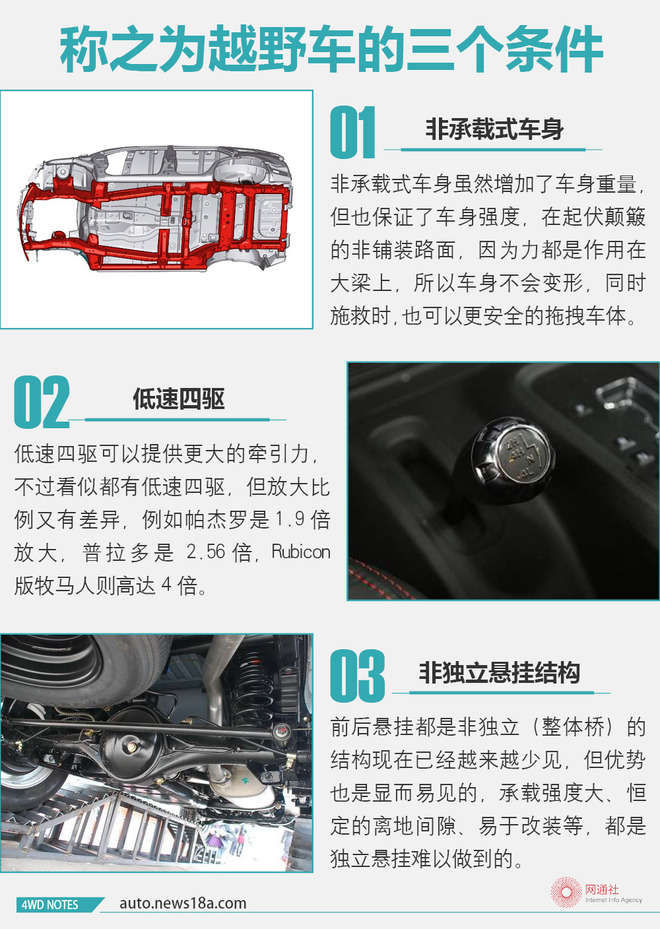 称之为越野车的三个条件

01 非承载式车身

非承载式车身虽然增加了车身重量，但也保证了车身强度，在起伏颠簸的非铺装路面，因为力都是作用在大梁上，所以车身不会变形，同时施救时，也可以更安全的拖拽车体。

02 低速四驱

低速四驱可以提供更大的牵引力，不过看似都有低速四驱，但放大比例又有差异，例如帕杰罗是1.9倍放大，普拉多是 2.56倍，Rubicon版牧马人则高达4倍。

03 非独立悬挂结构

前后悬挂都是非独立（整体桥）的结构现在已经越来越少见，但优势也是显而易见的，承载强度大、恒定的离地间隙、易于改装等，都是独立悬挂难以做到的。

4WD NOTES auto.news18a.com

网通社 Internet Info Agency