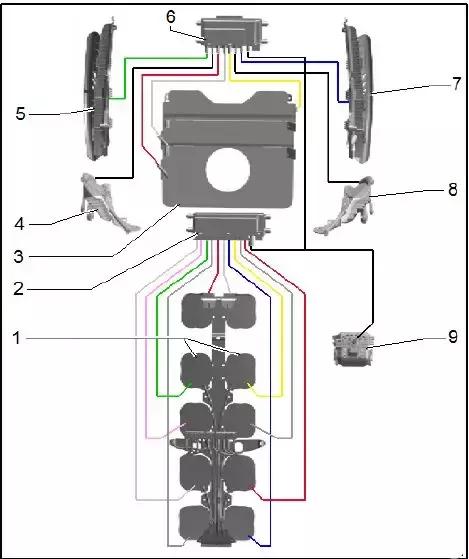 6
5
7
4
8
3
2
1
9