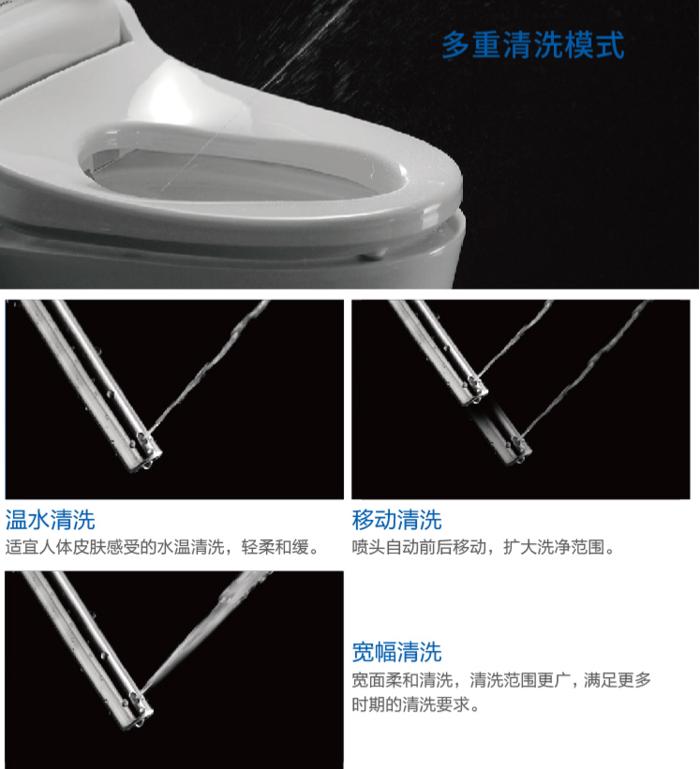 多重清洗模式

温水清洗
适宜人体皮肤感受的水温清洗，轻柔和缓。

移动清洗
喷头自动前后移动，扩大洗净范围。

宽幅清洗
宽面柔和清洗，清洗范围更广，满足更多时期的清洗要求。