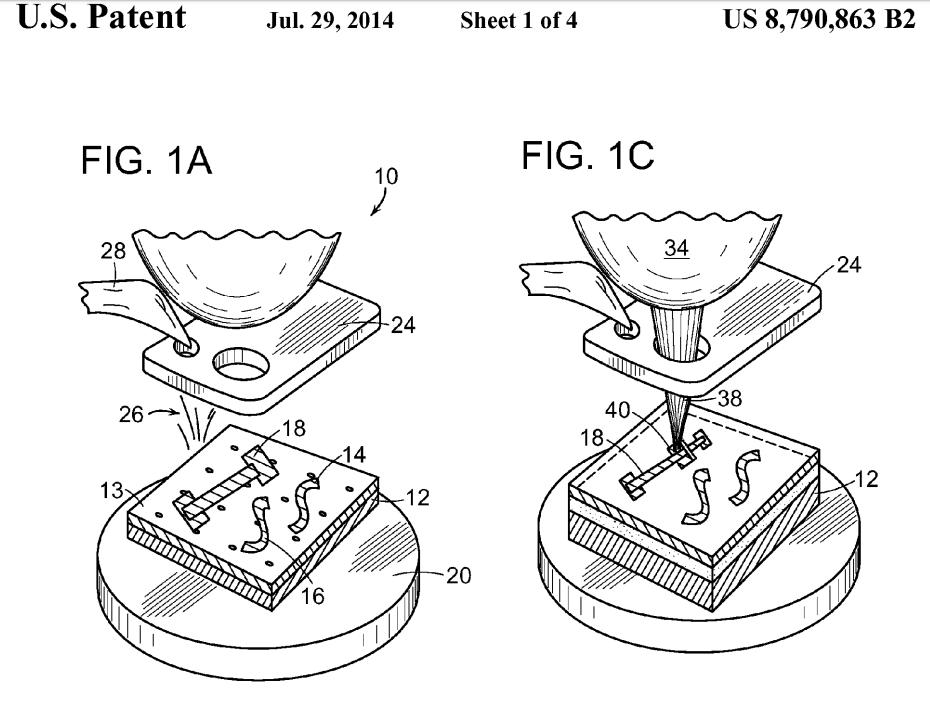 U.S. Patent Jul. 29, 2014 Sheet 1 of 4 US 8,790,863 B2

FIG. 1A

10

28

24

26

18

14

13

12

16

20

FIG. 1C

34

24

38

40

18

12