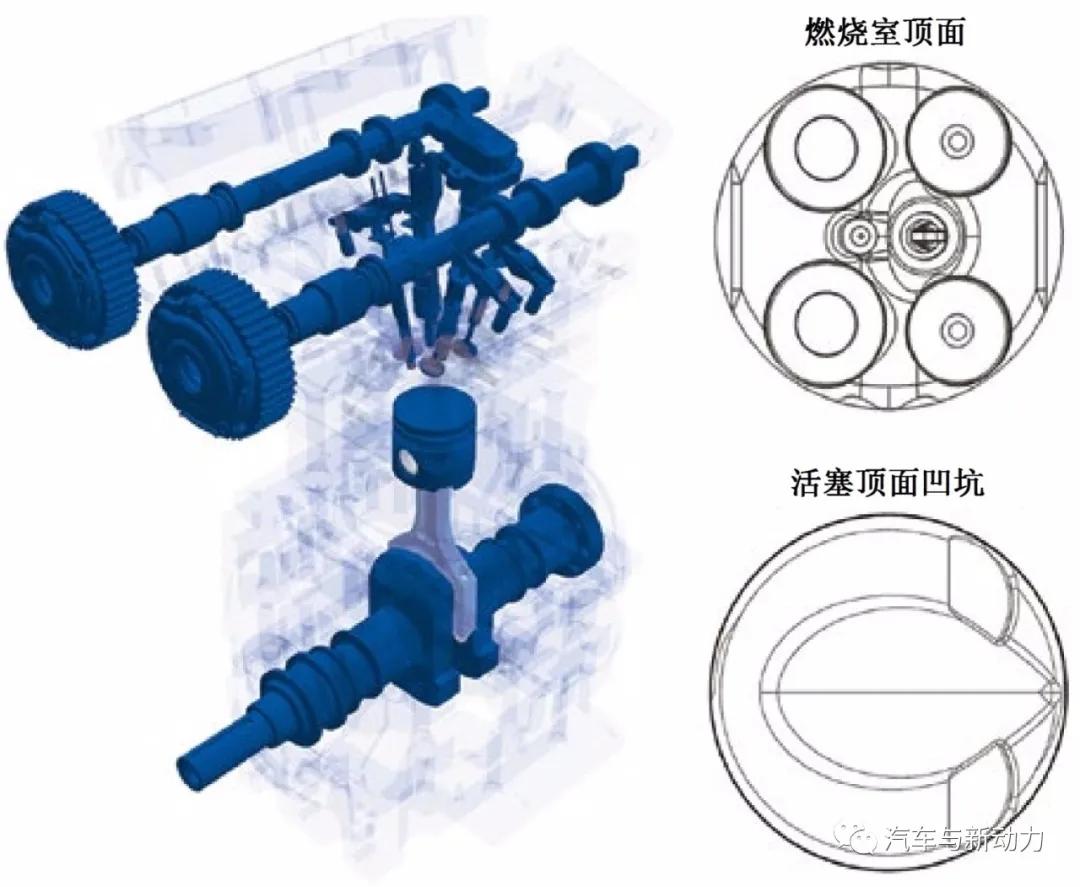 燃烧室顶面

活塞顶面凹坑

汽车与新动力