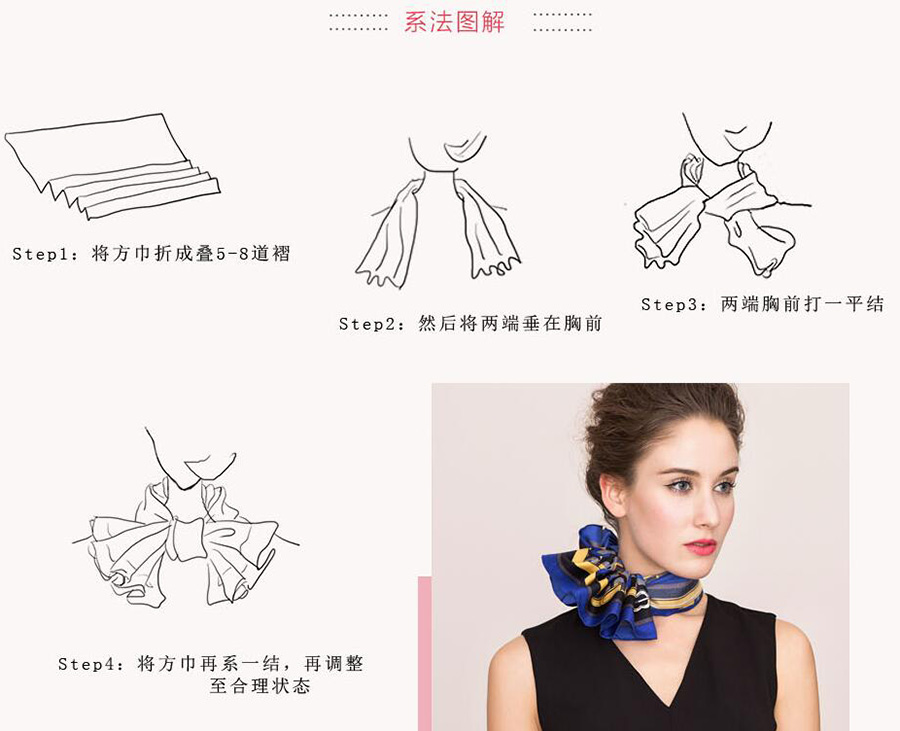 系法图解

Step1：将方巾折成叠5-8道褶

Step2：然后将两端垂在胸前

Step3：两端胸前打一平结

Step4：将方巾再系一结，再调整至合理状态