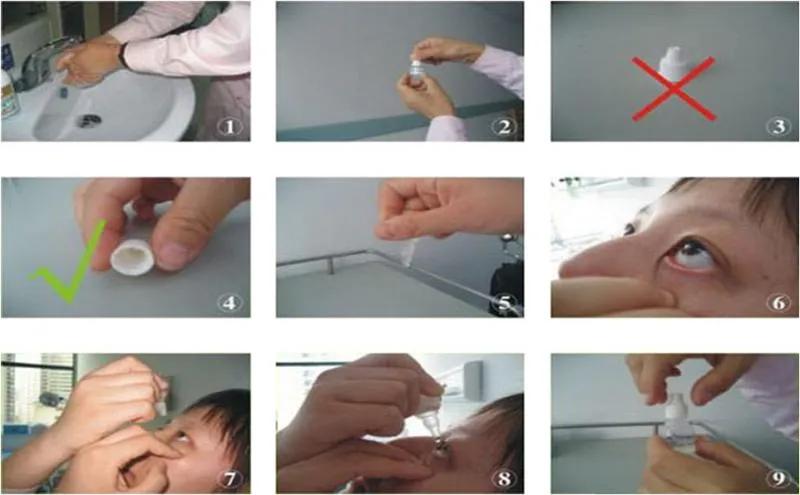 1
2
3
4
5
6
7
8
9