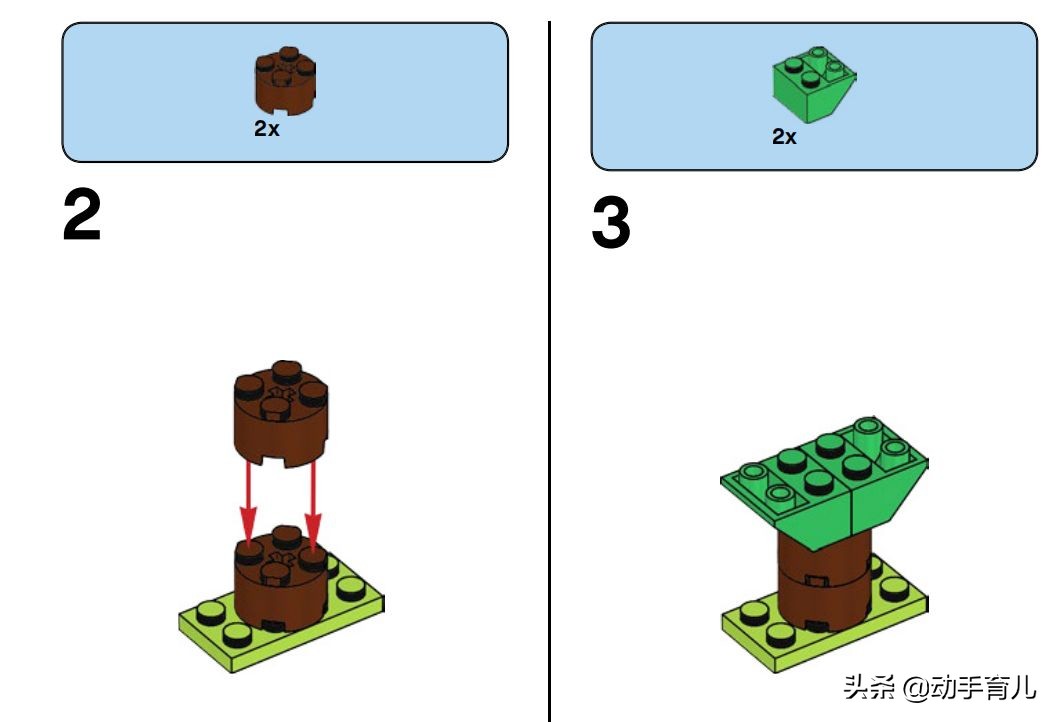 2x

2

2x

3

头条 @动手育儿