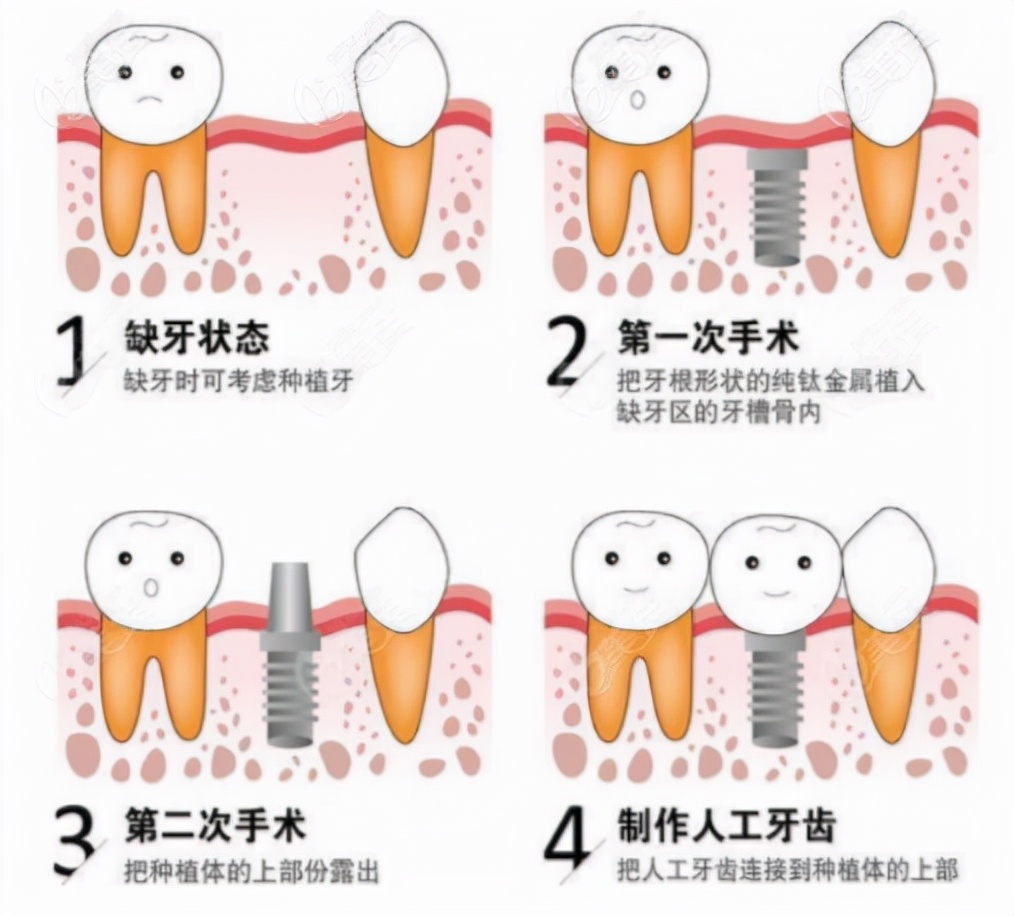 1 缺牙状态
缺牙时可考虑种植牙

2 第一次手术
把牙根形状的纯钛金属植入缺牙区的牙槽骨内

3 第二次手术
把种植体的上部份露出

4 制作人工牙齿
把人工牙齿连接到种植体的上部