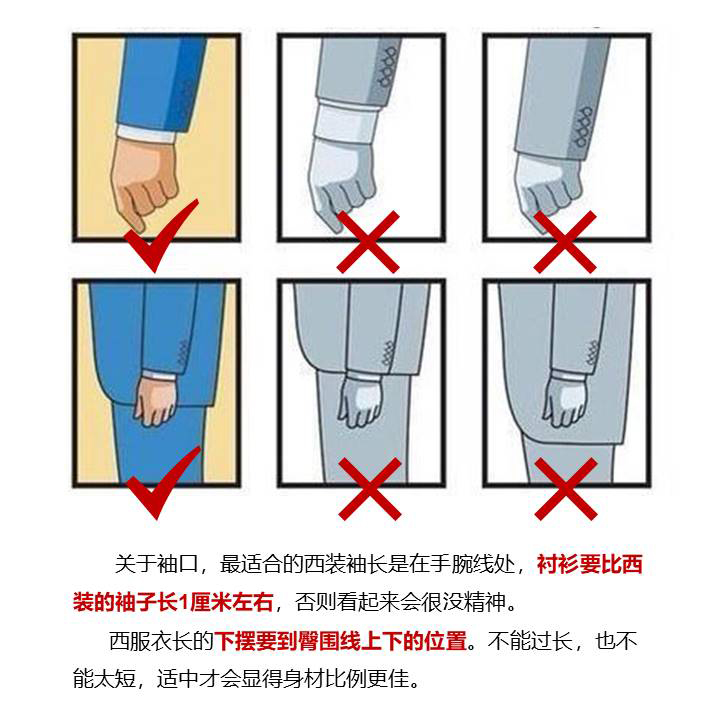 关于袖口，最适合的西装袖长是在手腕线处，衬衫要比西装的袖子长1厘米左右，否则看起来会很没精神。

西服衣长的下摆要到臀围线上下的位置。不能过长，也不能太短，适中才会显得身材比例更佳。