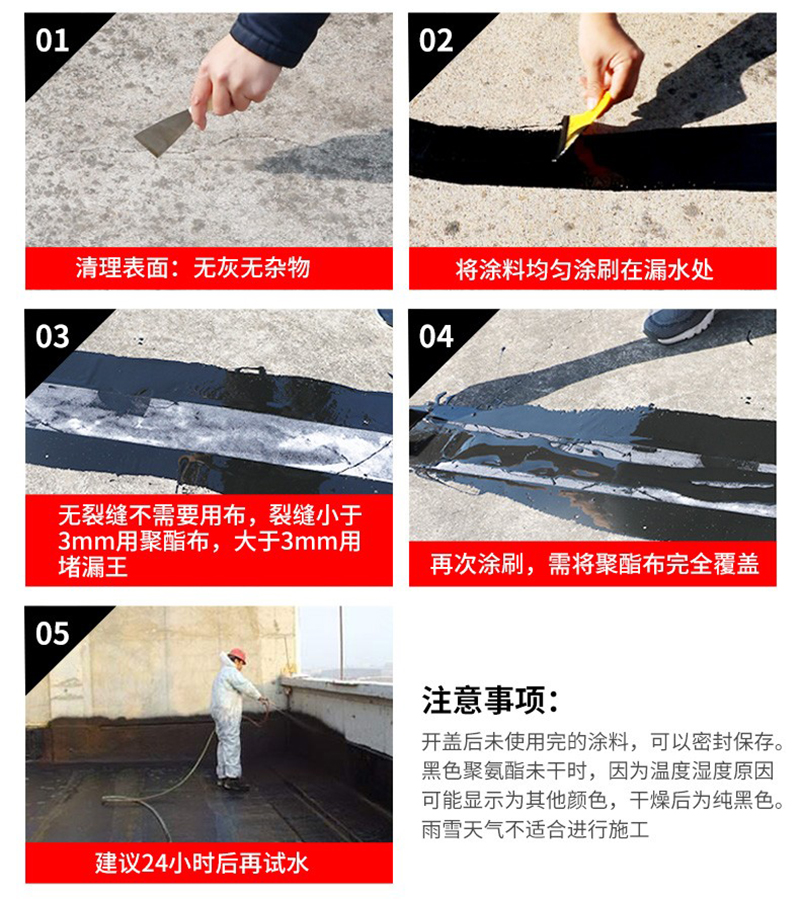 01

清理表面：无灰无杂物

02

将涂料均匀涂刷在漏水处

03

无裂缝不需要用布，裂缝小于3mm用聚酯布，大于3mm用堵漏王

04

再次涂刷，需将聚酯布完全覆盖

05

建议24小时后再试水

注意事项：

开盖后未使用完的涂料，可以密封保存。黑色聚氨酯未干时，因为温度湿度原因可能显示为其他颜色，干燥后为纯黑色。雨雪天气不适合进行施工