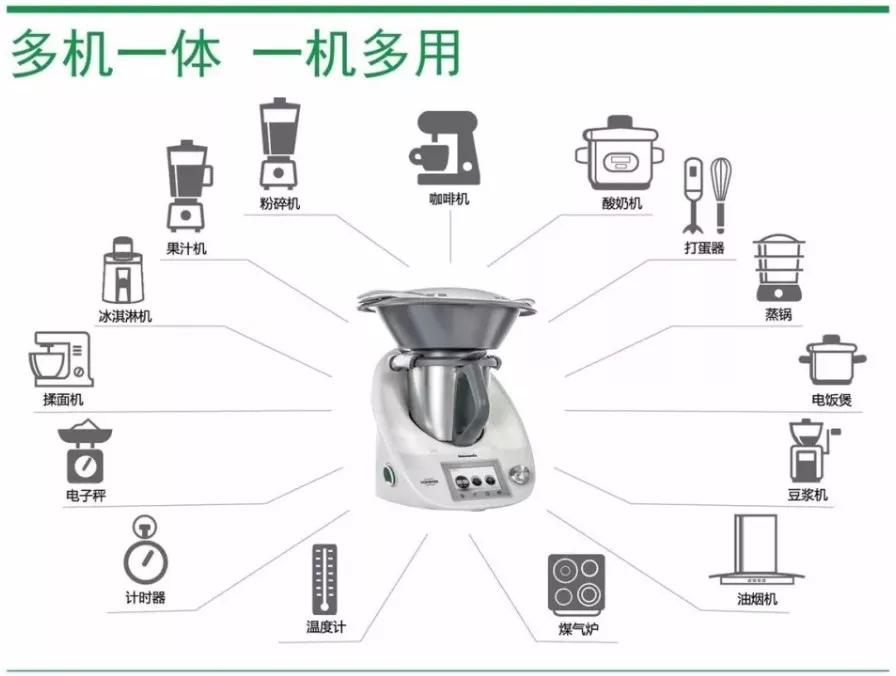 多机一体 一机多用

粉碎机

咖啡机

酸奶机

果汁机

打蛋器

冰淇淋机

蒸锅

揉面机

电饭煲

电子秤

豆浆机

计时器

温度计

煤气炉

油烟机