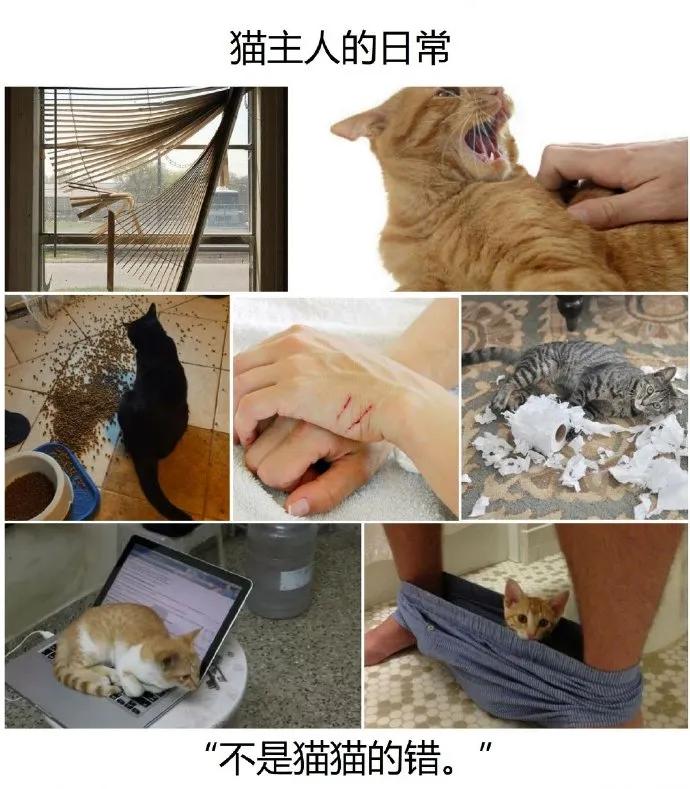 猫主人的日常

“不是猫猫的错。”