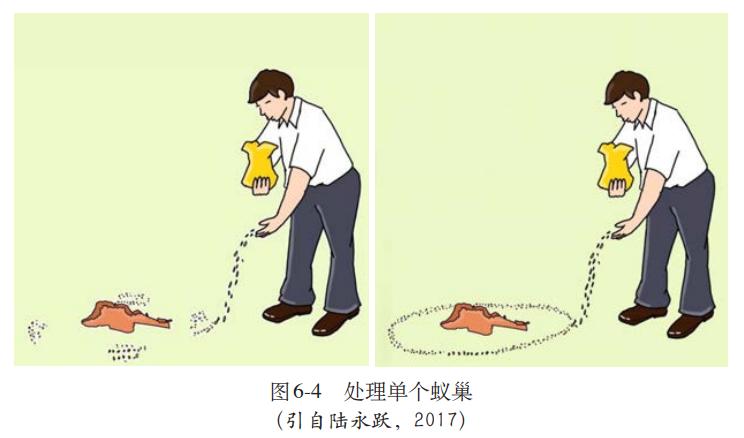 图6-4　处理单个蚁巢
（引自陆永跃，2017）