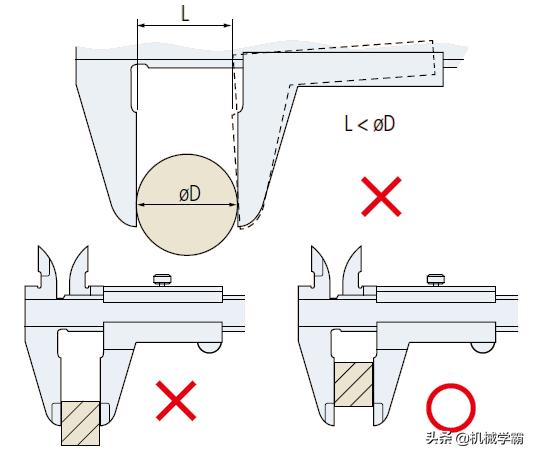 L

L < øD

øD

头条 @机械学霸