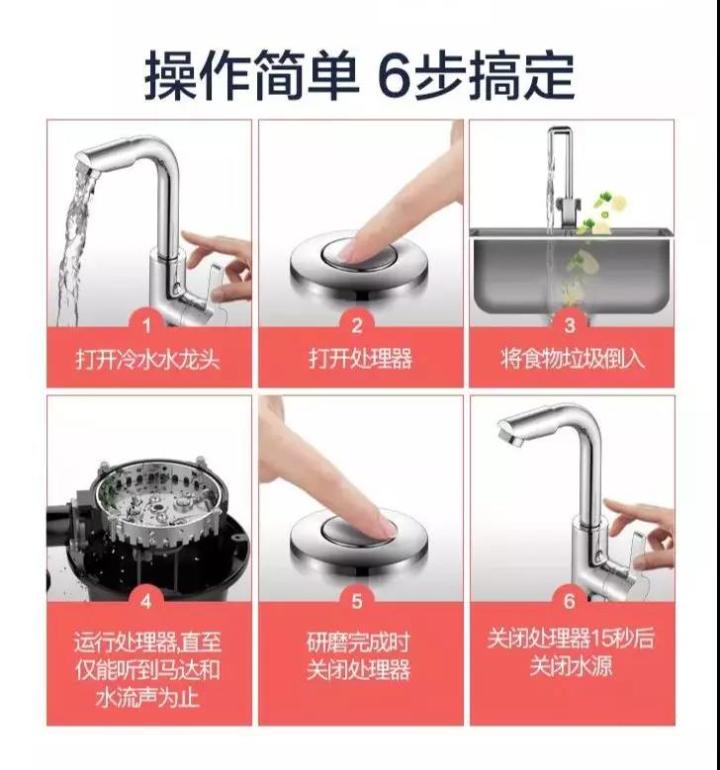 操作简单 6步搞定

1
打开冷水水龙头

2
打开处理器

3
将食物垃圾倒入

4
运行处理器,直至仅能听到马达和水流声为止

5
研磨完成时关闭处理器

6
关闭处理器15秒后关闭水源