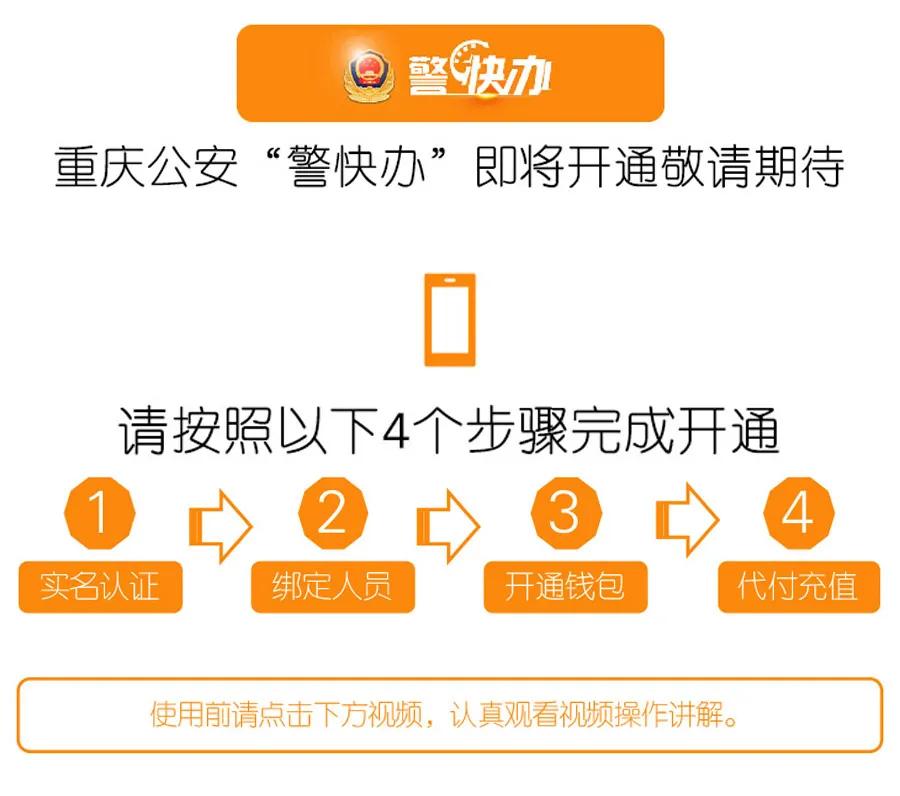 警快办

重庆公安“警快办”即将开通敬请期待

请按照以下4个步骤完成开通

1
实名认证

2
绑定人员

3
开通钱包

4
代付充值

使用前请点击下方视频，认真观看视频操作讲解。