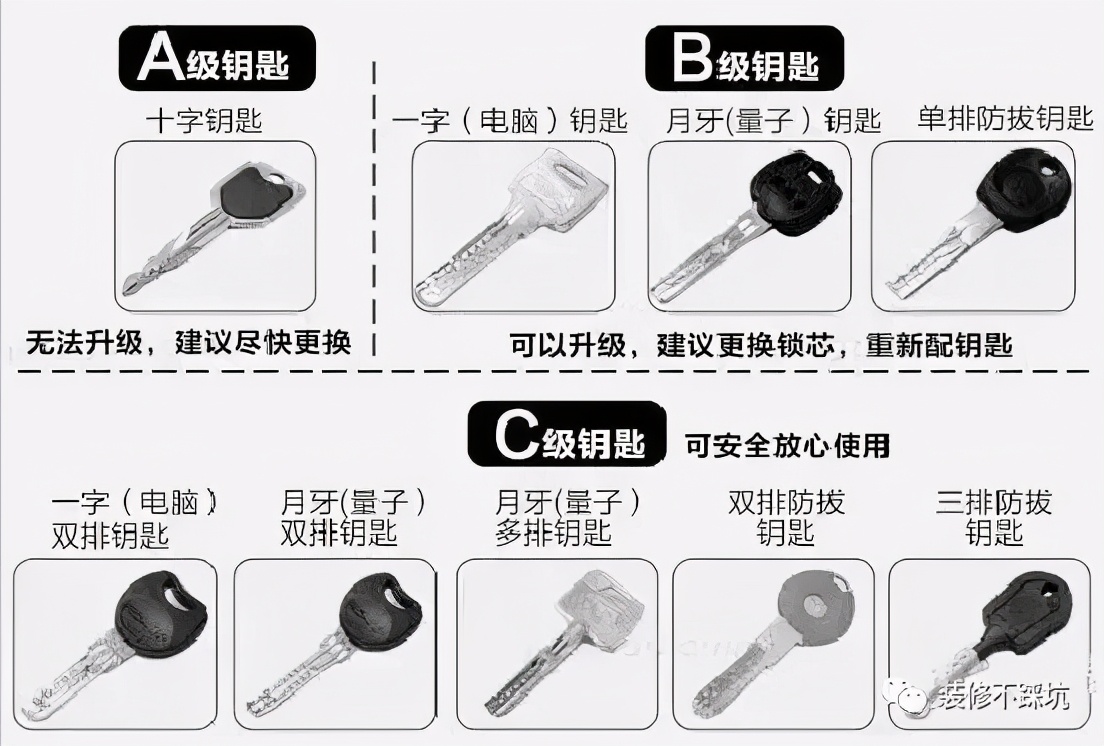 A级钥匙

十字钥匙

无法升级，建议尽快更换

B级钥匙

一字（电脑）钥匙

月牙(量子）钥匙

单排防拔钥匙

可以升级，建议更换锁芯，重新配钥匙

C级钥匙 可安全放心使用

一字（电脑）双排钥匙

月牙(量子）双排钥匙

月牙(量子）多排钥匙

双排防拔钥匙

三排防拔钥匙

装修不踩坑