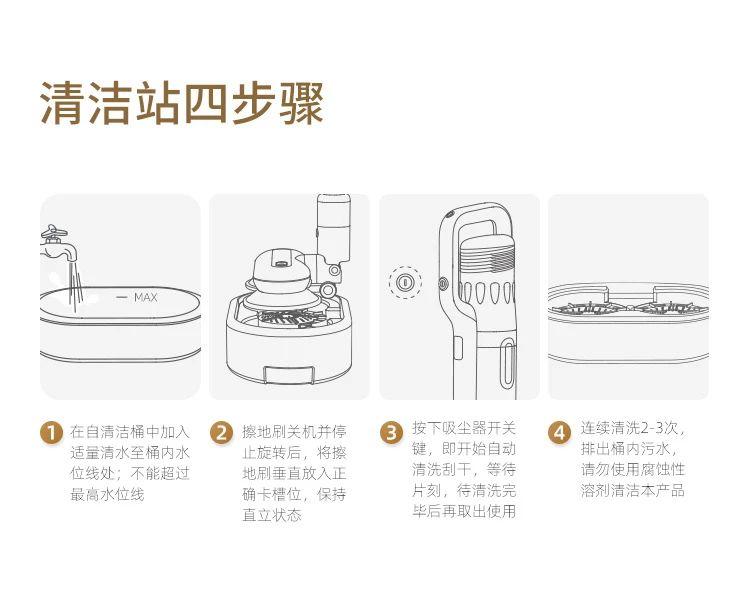 清洁站四步骤

MAX

1 在自清洁桶中加入适量清水至桶内水位线处；不能超过最高水位线

2 擦地刷关机并停止旋转后，将擦地刷垂直放入正确卡槽位，保持直立状态

3 按下吸尘器开关键，即开始自动清洗刮干，等待片刻，待清洗完毕后再取出使用

4 连续清洗2-3次，排出桶内污水，请勿使用腐蚀性溶剂清洁本产品