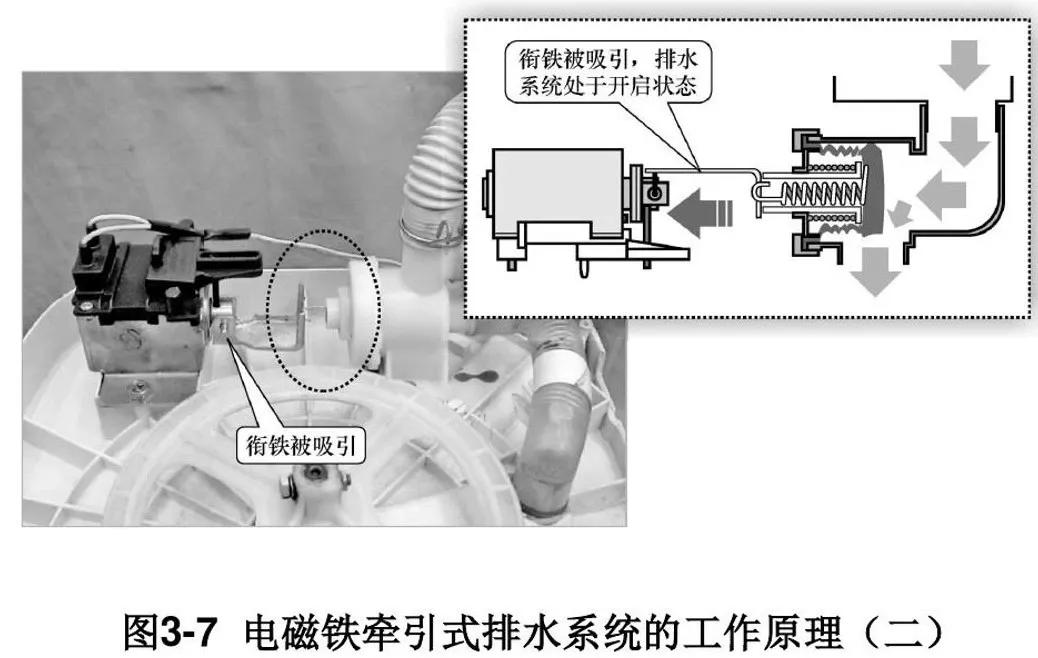 衔铁被吸引，排水系统处于开启状态

衔铁被吸引

图3-7 电磁铁牵引式排水系统的工作原理（二）