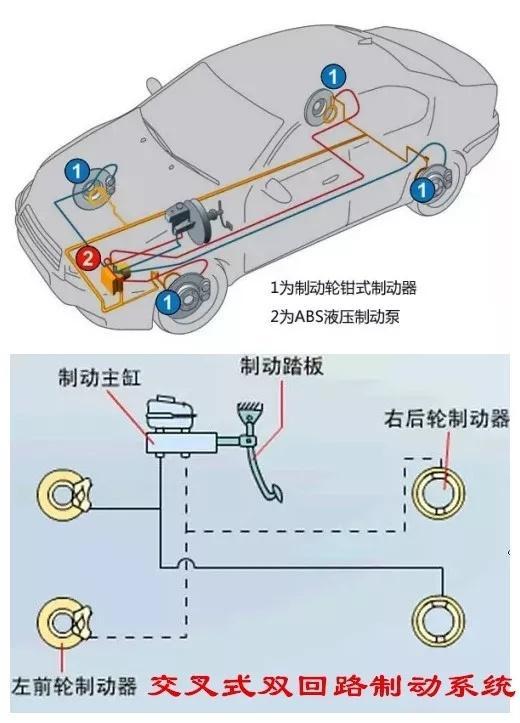 1

1

1

2

1

1为制动轮钳式制动器

2为ABS液压制动泵

制动主缸

制动踏板

右后轮制动器

左前轮制动器

交叉式双回路制动系统