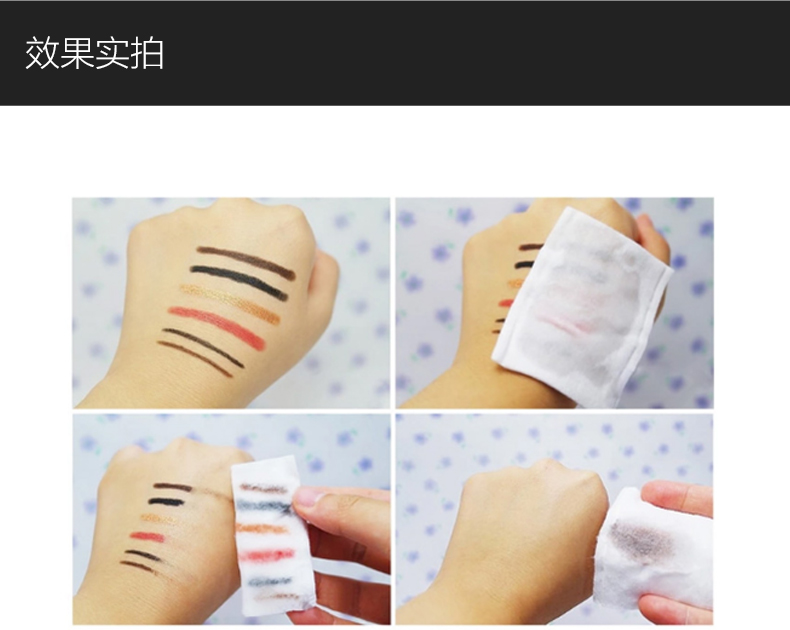 效果实拍