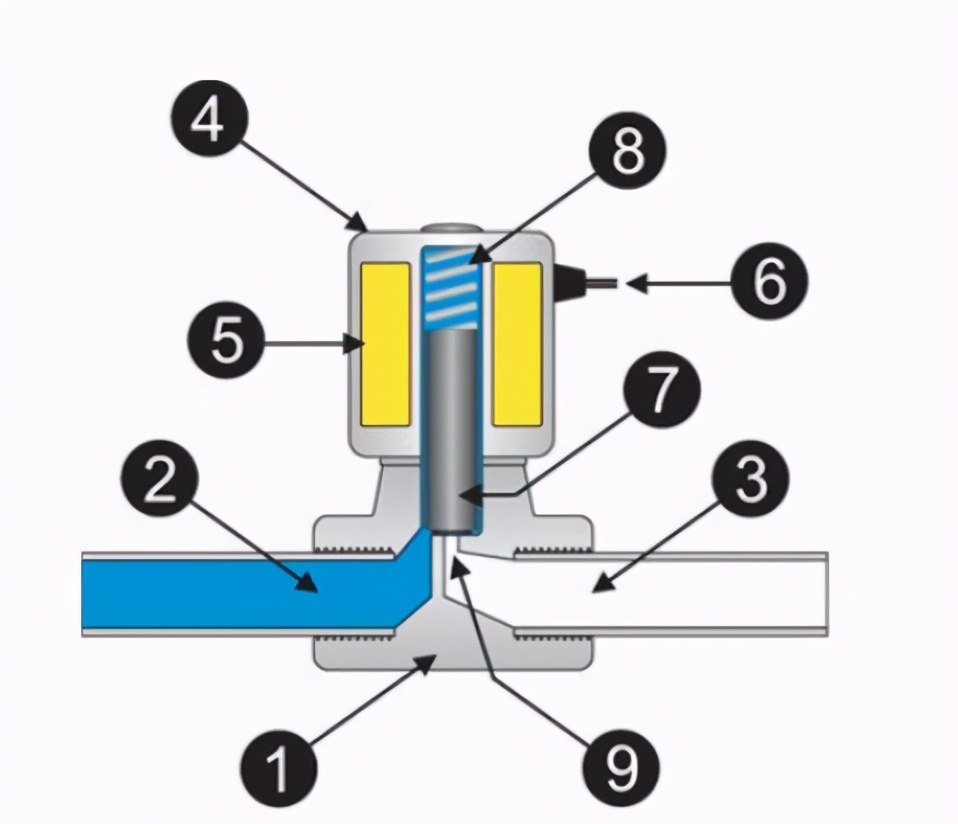 4
8
6
5
7
2
3
1
9