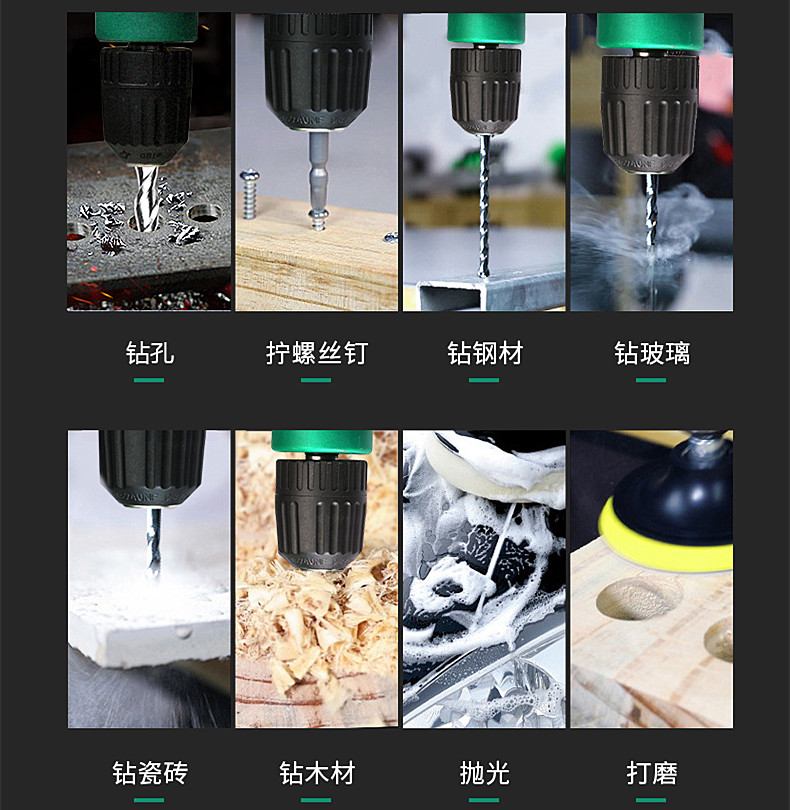 钻孔

拧螺丝钉

钻钢材

钻玻璃

钻瓷砖

钻木材

抛光

打磨