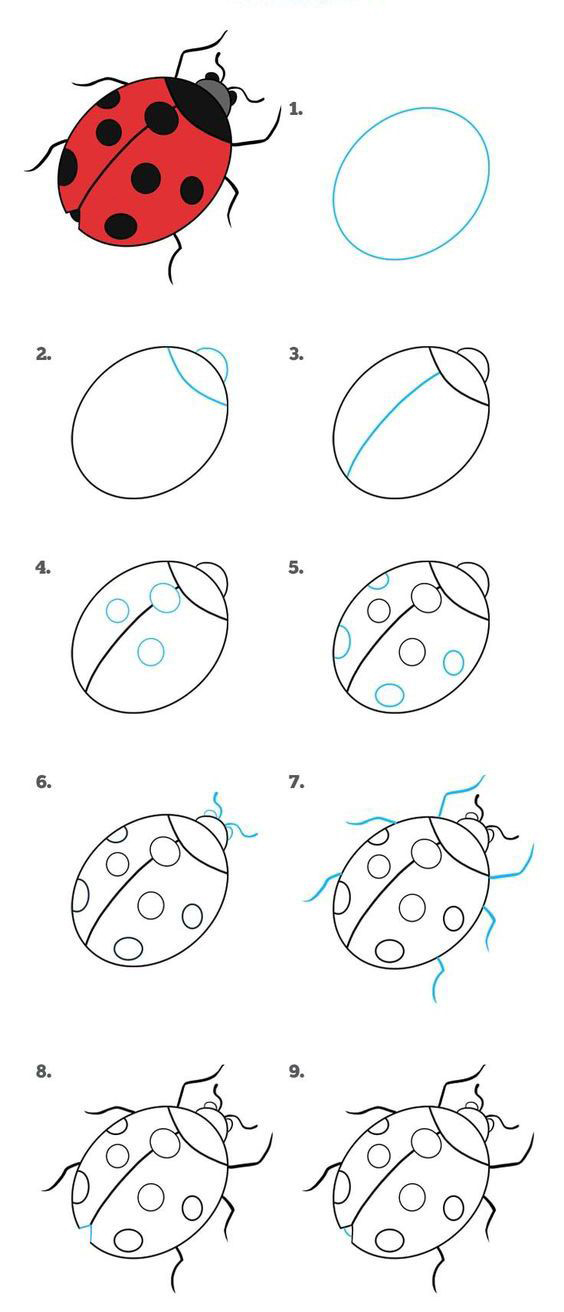 1.

2.

3.

4.

5.

6.

7.

8.

9.