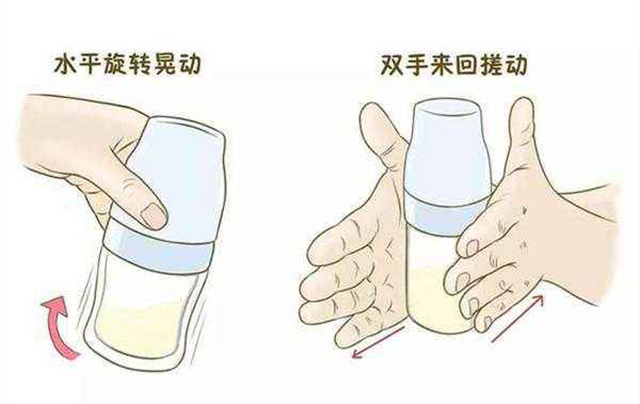 水平旋转晃动

双手来回搓动