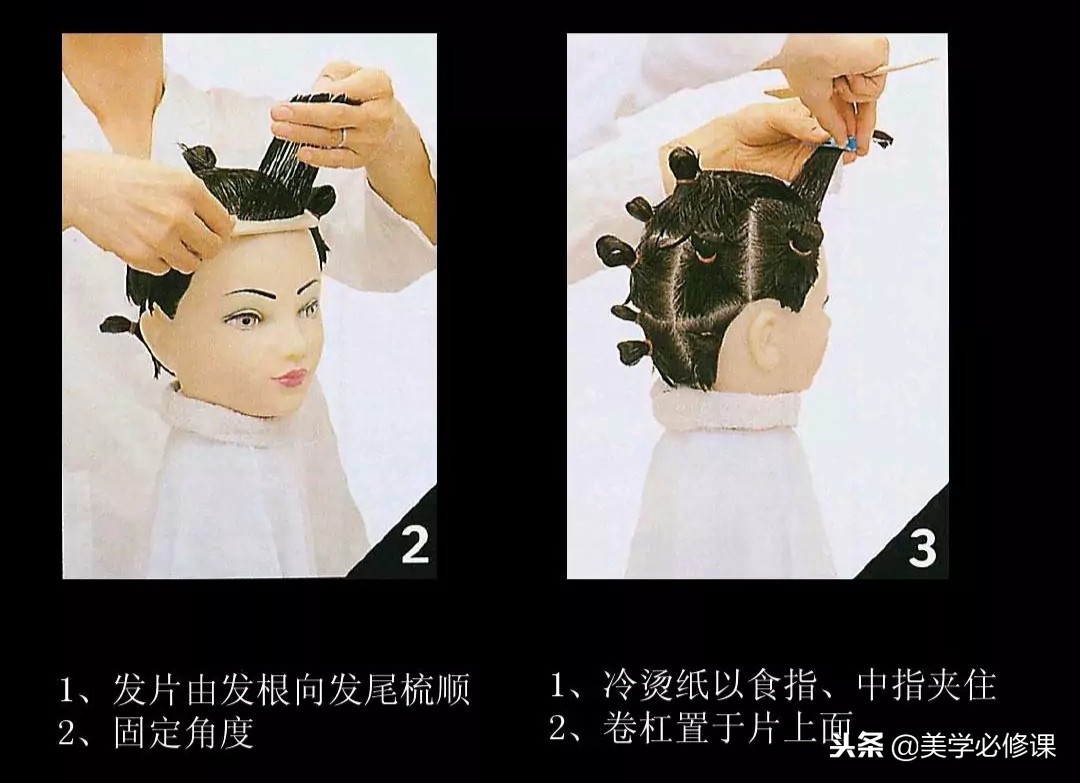 2

3

1、发片由发根向发尾梳顺
2、固定角度

1、冷烫纸以食指、中指夹住
2、卷杠置于片上面

头条 @美学必修课