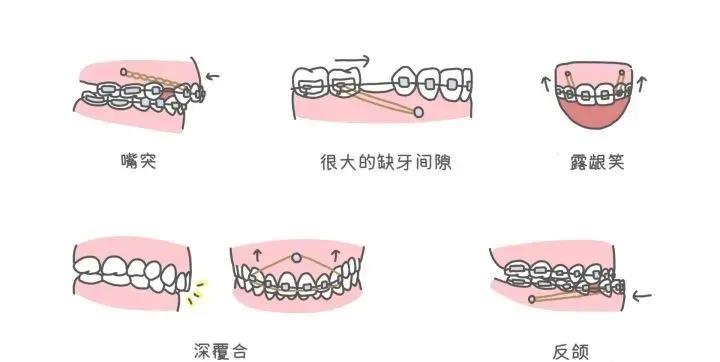 嘴突

很大的缺牙间隙

露龈笑

深覆合

反颌