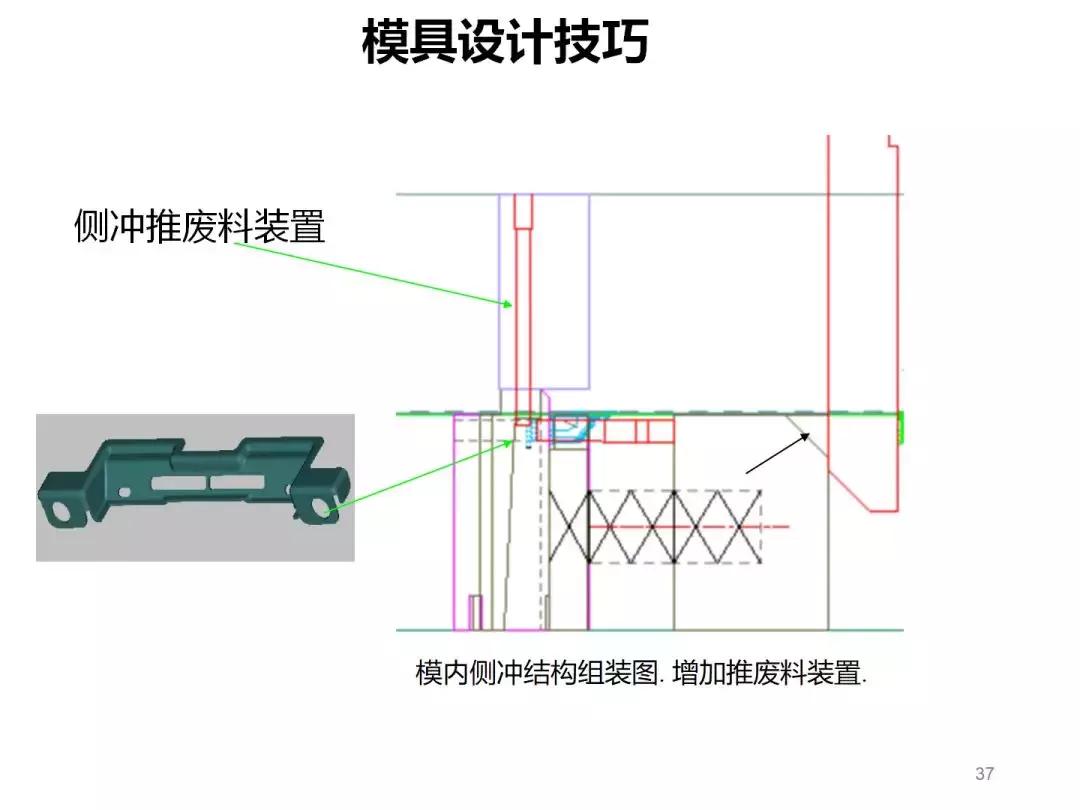 模具设计技巧

侧冲推废料装置

模内侧冲结构组装图. 增加推废料装置.

37