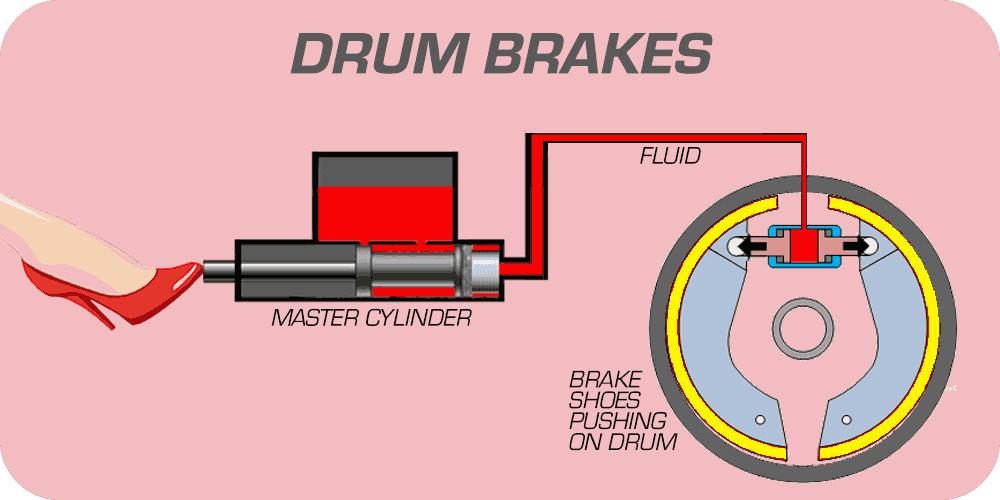 DRUM BRAKES

FLUID

MASTER CYLINDER

BRAKE SHOES PUSHING ON DRUM