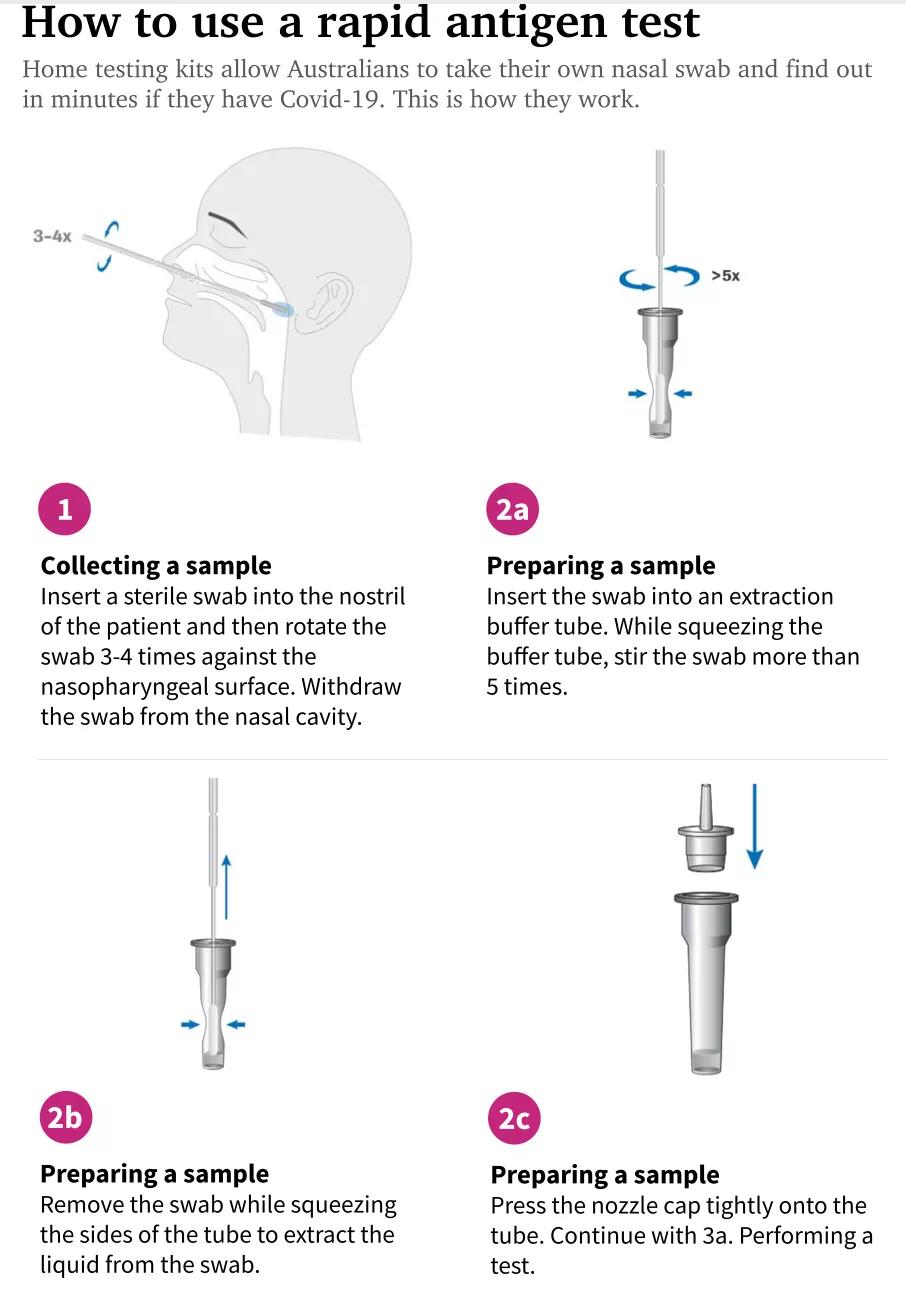 How to use a rapid antigen test

Home testing kits allow Australians to take their own nasal swab and find out in minutes if they have Covid-19. This is how they work.

3-4x

>5x

1

Collecting a sample
Insert a sterile swab into the nostril of the patient and then rotate the swab 3-4 times against the nasopharyngeal surface. Withdraw the swab from the nasal cavity.

2a

Preparing a sample
Insert the swab into an extraction buffer tube. While squeezing the buffer tube, stir the swab more than 5 times.

2b

Preparing a sample
Remove the swab while squeezing the sides of the tube to extract the liquid from the swab.

2c

Preparing a sample
Press the nozzle cap tightly onto the tube. Continue with 3a. Performing a test.