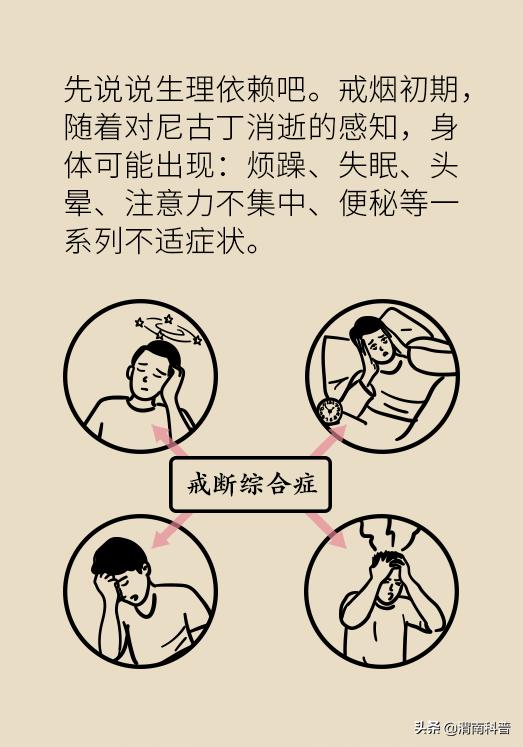 先说说生理依赖吧。戒烟初期，随着对尼古丁消逝的感知，身体可能出现：烦躁、失眠、头晕、注意力不集中、便秘等一系列不适症状。

戒断综合症

头条 @渭南科普