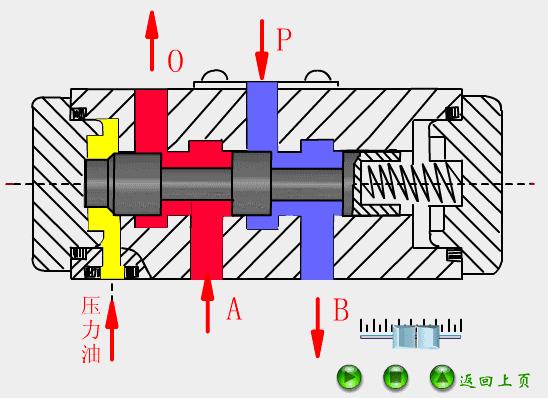 O

P

压力油

A

B

返回上页