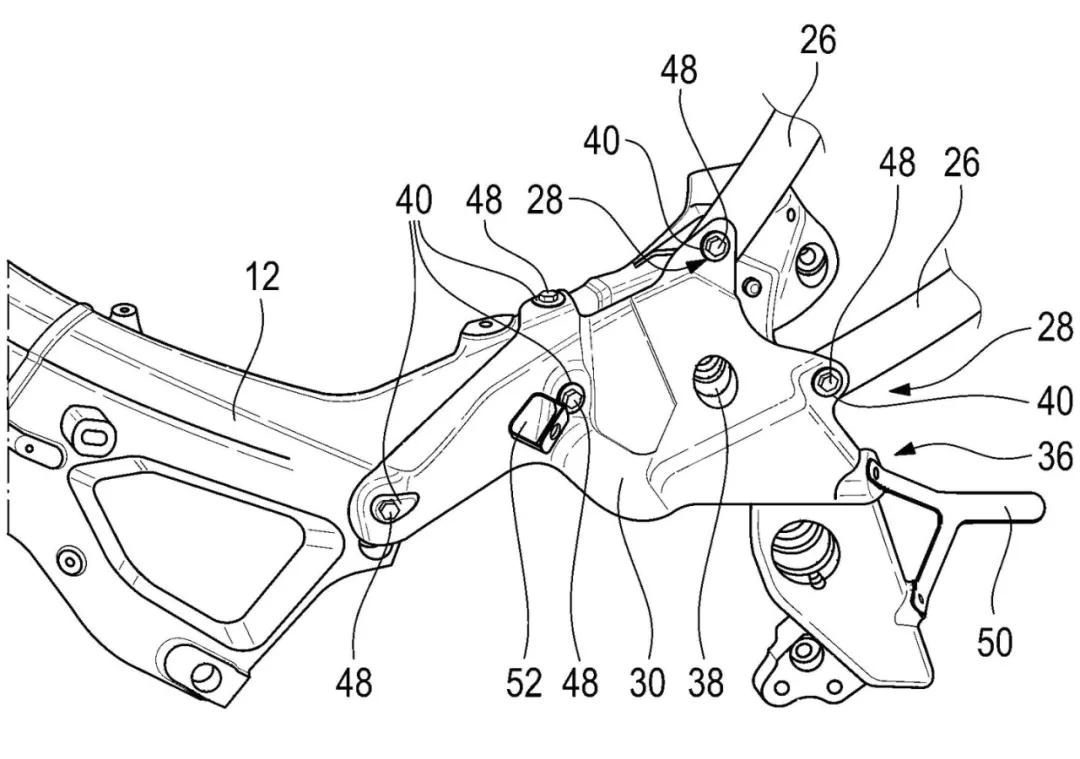 26
48
40
48
26
40
48
28
12
28
40
36
50
48
52
48
30
38