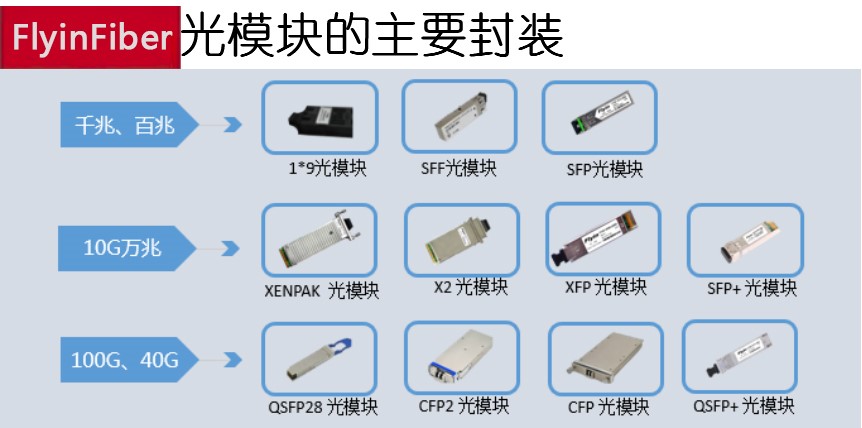 FlyinFiber 光模块的主要封装

千兆、百兆

1*9光模块

SFF光模块

SFP光模块

10G万兆

XENPAK 光模块

X2 光模块

XFP 光模块

SFP+ 光模块

100G、40G

QSFP28 光模块

CFP2 光模块

CFP 光模块

QSFP+ 光模块